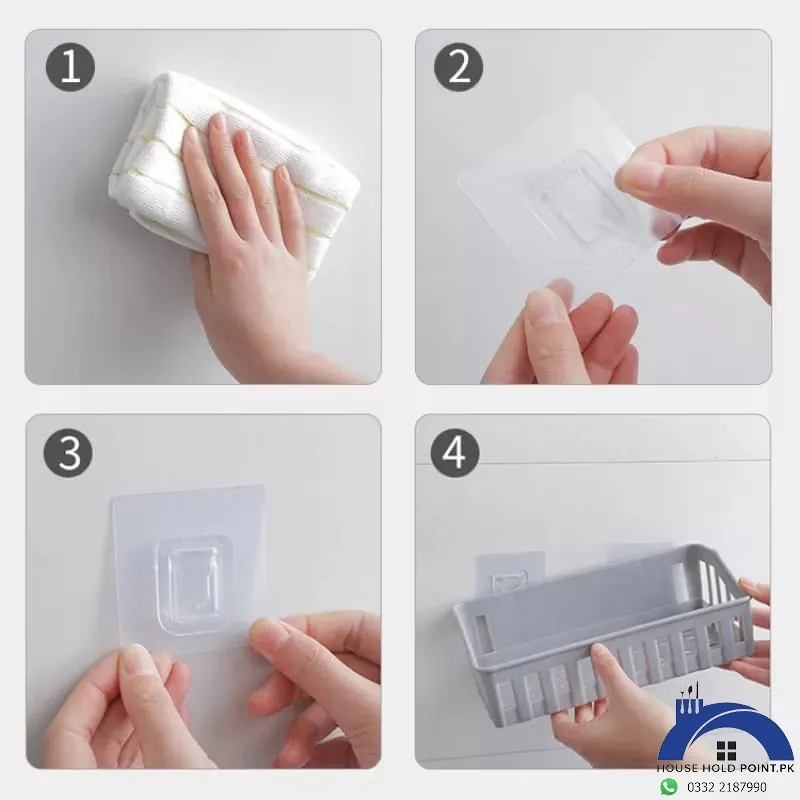 1

2

3

4

HOUSE HOLD POINT.PK
0332 2187990